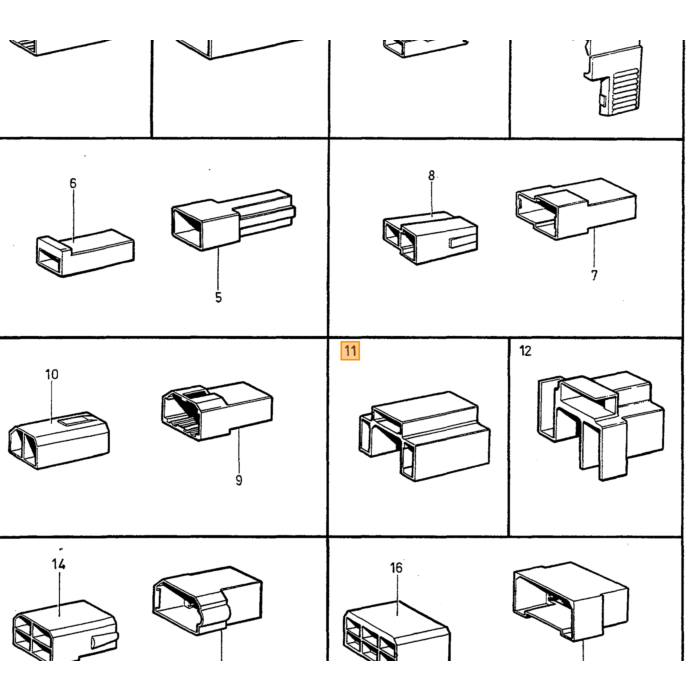 6

5

8

7

10

9

11

12

14

16